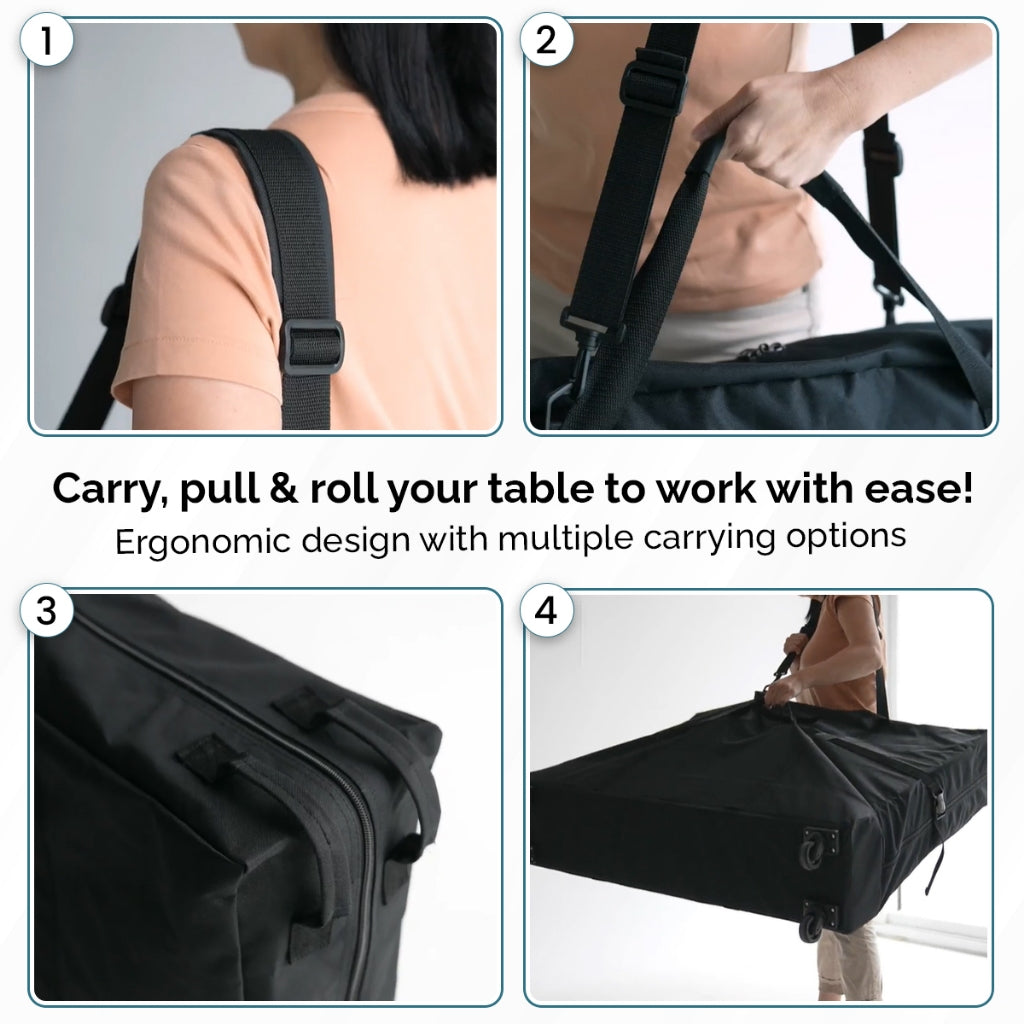 1

2

Carry, pull & roll your table to work with ease!
Ergonomic design with multiple carrying options

3

4