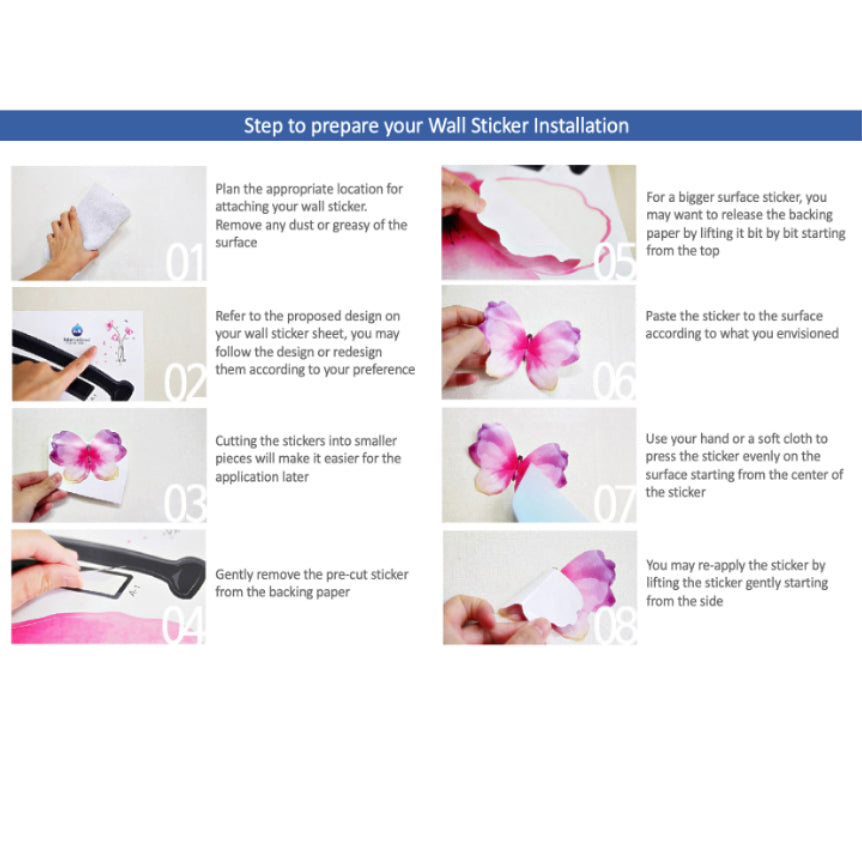 Step to prepare your Wall Sticker Installation

01

Plan the appropriate location for attaching your wall sticker. Remove any dust or greasy of the surface

02

Refer to the proposed design on your wall sticker sheet, you may follow the design or redesign them according to your preference

03

Cutting the stickers into smaller pieces will make it easier for the application later

04

Gently remove the pre-cut sticker from the backing paper

05

For a bigger surface sticker, you may want to release the backing paper by lifting it bit by bit starting from the top

06

Paste the sticker to the surface according to what you envisioned

07

Use your hand or a soft cloth to press the sticker evenly on the surface starting from the center of the sticker

08

You may re-apply the sticker by lifting the sticker gently starting from the side